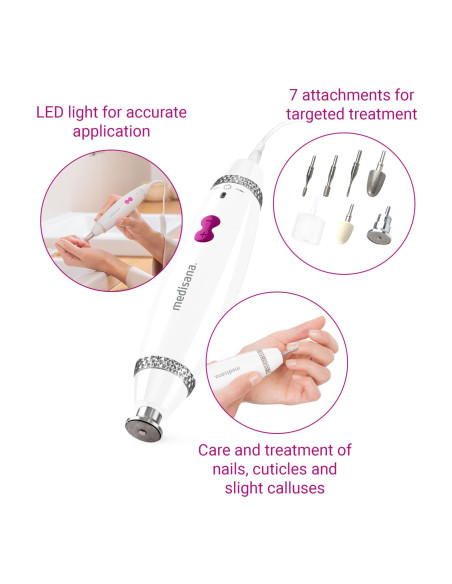 LED light for accurate application

7 attachments for targeted treatment

medisana.

medisana

Care and treatment of nails, cuticles and slight calluses