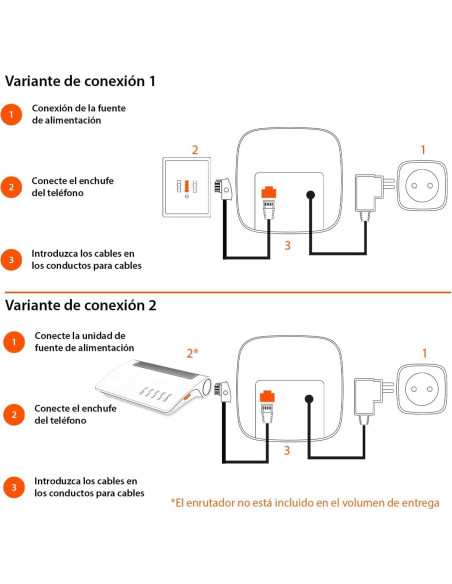 Variante de conexión 1

1 Conexión de la fuente de alimentación

2 Conecte el enchufe del teléfono

3 Introduzca los cables en los conductos para cables

2

1

3

Variante de conexión 2

1 Conecte la unidad de fuente de alimentación

2 Conecte el enchufe del teléfono

3 Introduzca los cables en los conductos para cables

2*

1

3

*El enrutador no está incluido en el volumen de entrega