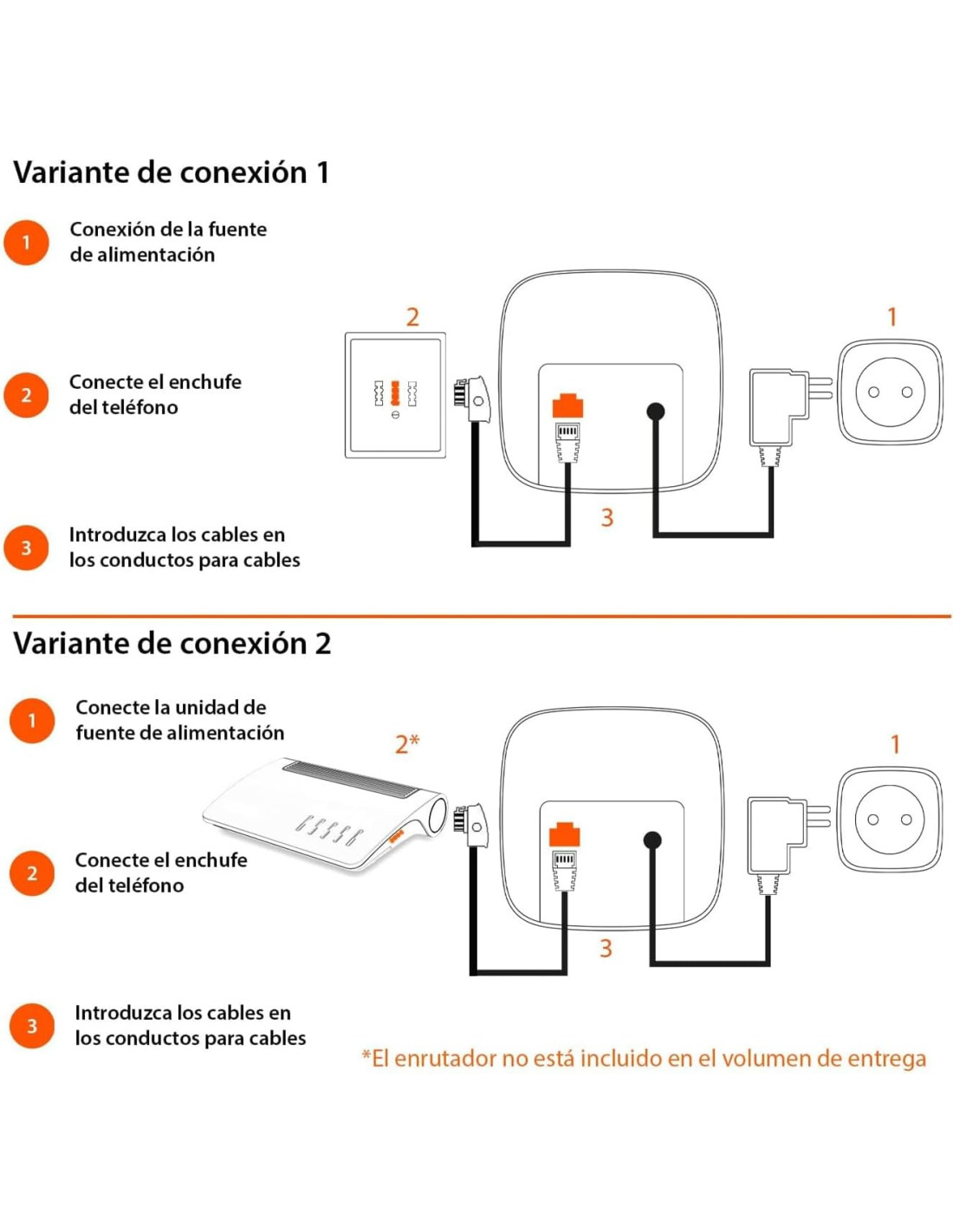 Variante de conexión 1

1 Conexión de la fuente de alimentación

2 Conecte el enchufe del teléfono

3 Introduzca los cables en los conductos para cables

2

1

3

Variante de conexión 2

1 Conecte la unidad de fuente de alimentación

2 Conecte el enchufe del teléfono

3 Introduzca los cables en los conductos para cables

2*

1

3

*El enrutador no está incluido en el volumen de entrega