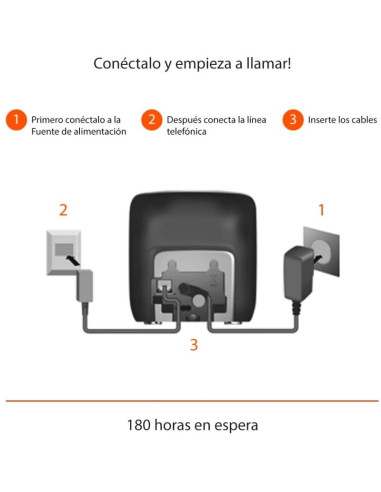 Conéctalo y empieza a llamar!

1 Primero conéctalo a la Fuente de alimentación

2 Después conecta la línea telefónica

3 Inserte los cables

2

1

3

180 horas en espera