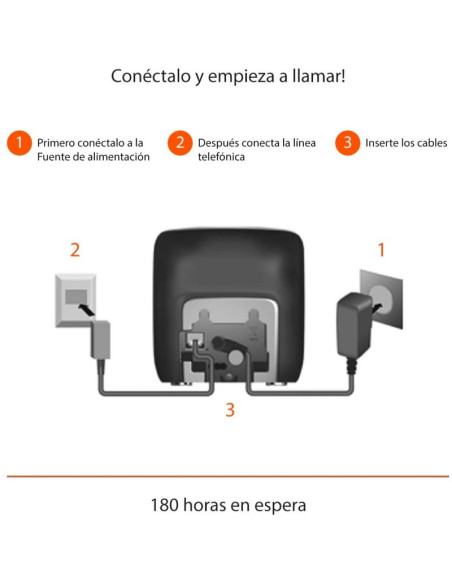 Conéctalo y empieza a llamar!

1 Primero conéctalo a la Fuente de alimentación

2 Después conecta la línea telefónica

3 Inserte los cables

2

1

3

180 horas en espera