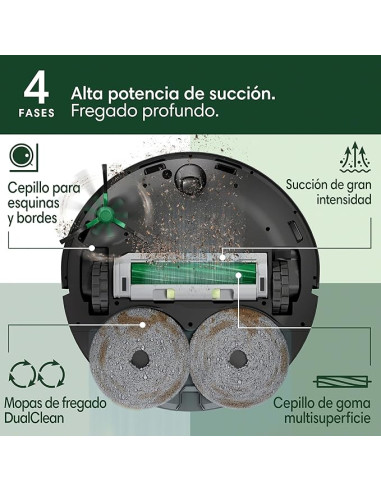 4 FASES

Alta potencia de succión.
Fregado profundo.

Cepillo para esquinas y bordes

Succión de gran intensidad

Mopas de fregado DualClean

Cepillo de goma multisuperficie