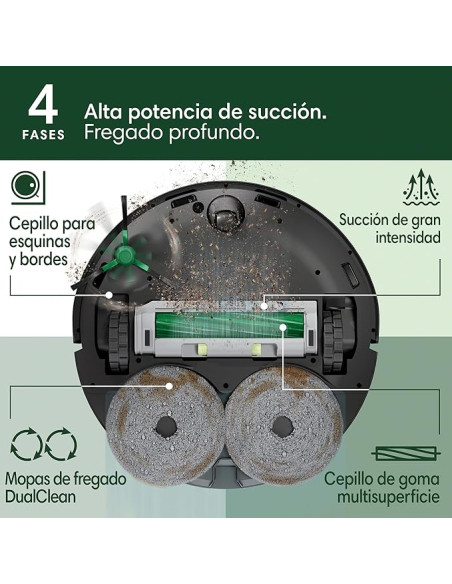 4 FASES Alta potencia de succión. Fregado profundo.

Cepillo para esquinas y bordes

Succión de gran intensidad

Mopas de fregado DualClean

Cepillo de goma multisuperficie