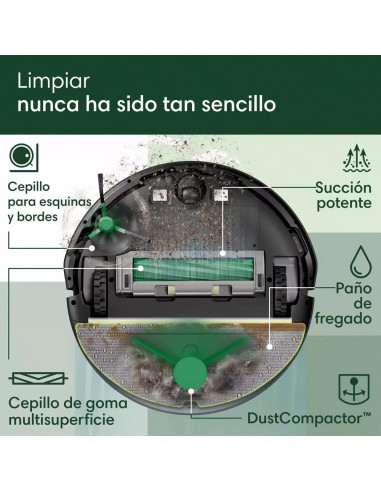 Limpiar
nunca ha sido tan sencillo

Cepillo para esquinas y bordes

Succión potente

Paño de fregado

Cepillo de goma multisuperficie

DustCompactor™