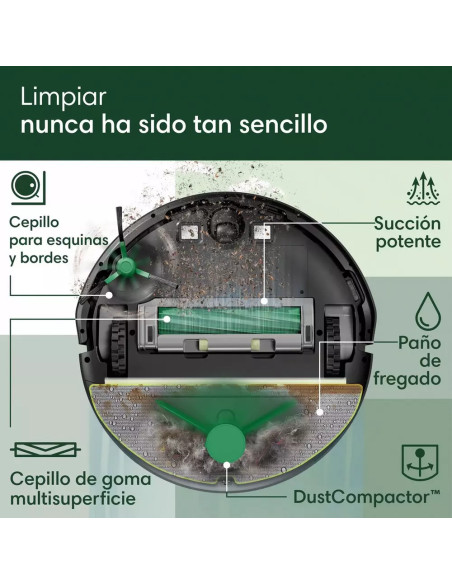 Limpiar
nunca ha sido tan sencillo

Cepillo para esquinas y bordes

Succión potente

Paño de fregado

Cepillo de goma multisuperficie

DustCompactor™