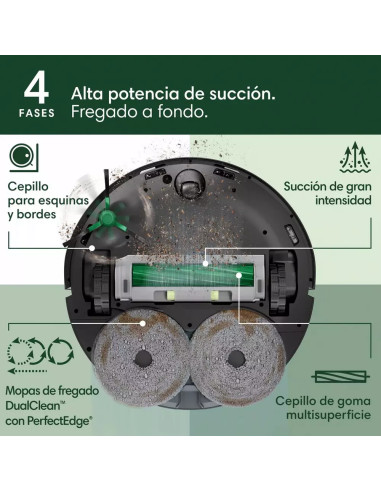 4 FASES

Alta potencia de succión.
Fregado a fondo.

Cepillo para esquinas y bordes

Succión de gran intensidad

Mopas de fregado DualClean™ con PerfectEdge®

Cepillo de goma multisuperficie