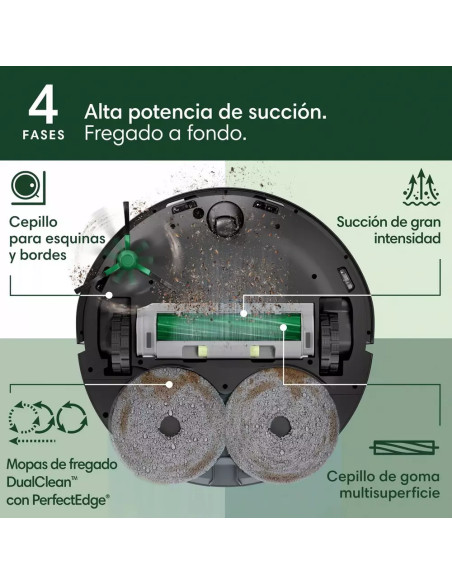 4 FASES

Alta potencia de succión.
Fregado a fondo.

Cepillo para esquinas y bordes

Succión de gran intensidad

Mopas de fregado DualClean™ con PerfectEdge®

Cepillo de goma multisuperficie