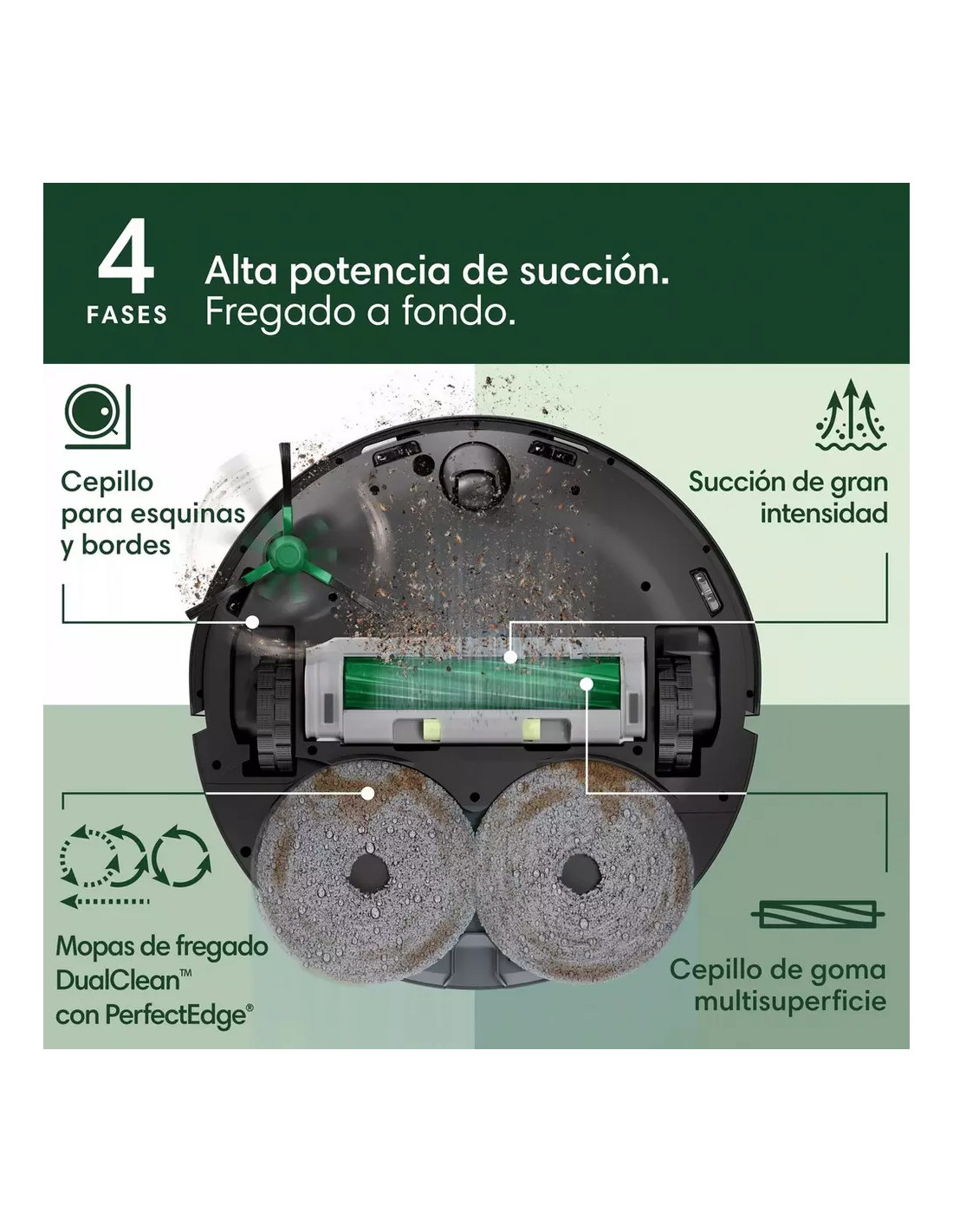 4
FASES

Alta potencia de succión.
Fregado a fondo.

Cepillo para esquinas y bordes

Succión de gran intensidad

Mopas de fregado DualClean™ con PerfectEdge®

Cepillo de goma multisuperficie