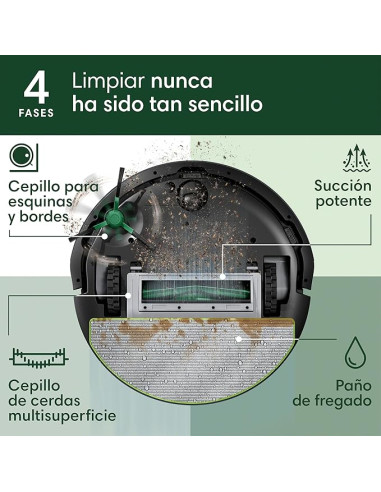 4
FASES

Limpiar nunca ha sido tan sencillo

Cepillo para esquinas y bordes

Succión potente

Cepillo de cerdas multisuperficie

Paño de fregado