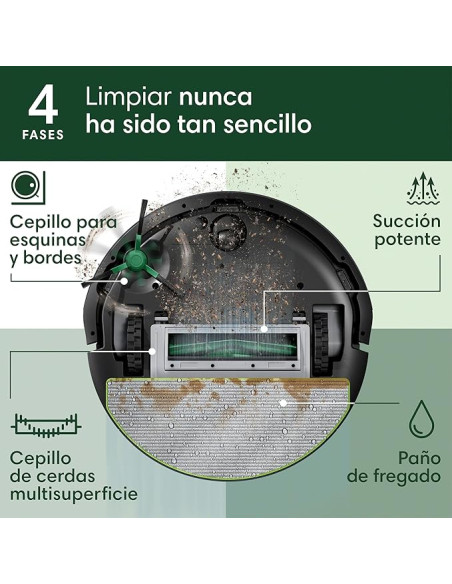 4
FASES

Limpiar nunca ha sido tan sencillo

Cepillo para esquinas y bordes

Succión potente

Cepillo de cerdas multisuperficie

Paño de fregado