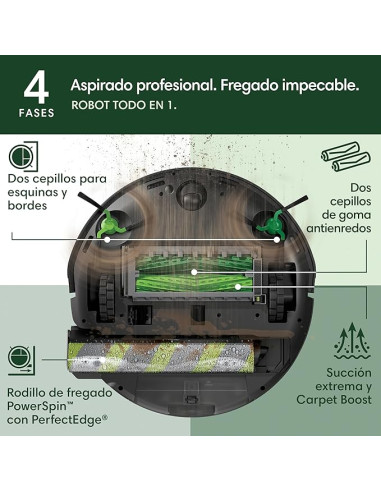 4
FASES

Aspirado profesional. Fregado impecable.
ROBOT TODO EN 1.

Dos cepillos para esquinas y bordes

Dos cepillos de goma antienredos

Rodillo de fregado PowerSpin™ con PerfectEdge®

Succión extrema y Carpet Boost