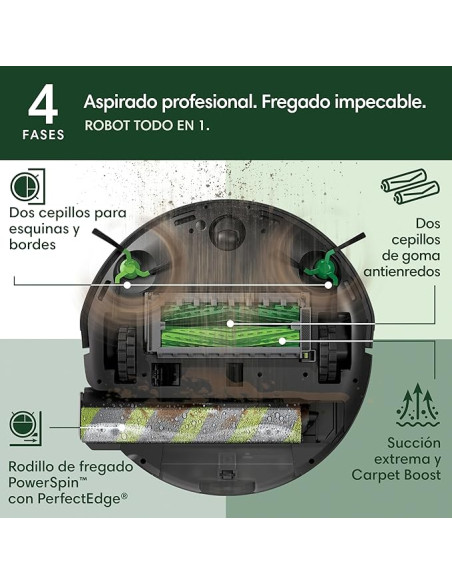 4
FASES

Aspirado profesional. Fregado impecable.
ROBOT TODO EN 1.

Dos cepillos para esquinas y bordes

Dos cepillos de goma antienredos

Rodillo de fregado PowerSpin™ con PerfectEdge®

Succión extrema y Carpet Boost